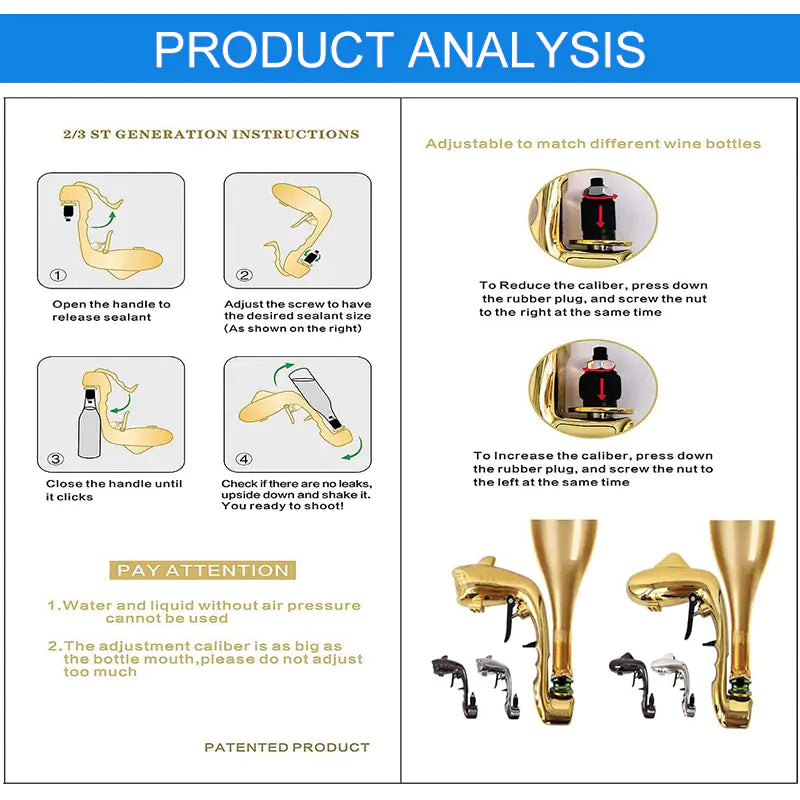 PRODUCT ANALYSIS

2/3 ST GENERATION INSTRUCTIONS

①
Open the handle to release sealant

②
Adjust the screw to have the desired sealant size (As shown on the right)

③
Close the handle until it clicks

④
Check if there are no leaks, upside down and shake it. You ready to shoot!

PAY ATTENTION

1.Water and liquid without air pressure cannot be used

2.The adjustment caliber is as big as the bottle mouth,please do not adjust too much

PATENTED PRODUCT

Adjustable to match different wine bottles

To Reduce the caliber, press down the rubber plug, and screw the nut to the right at the same time

To Increase the caliber, press down the rubber plug, and screw the nut to the left at the same time